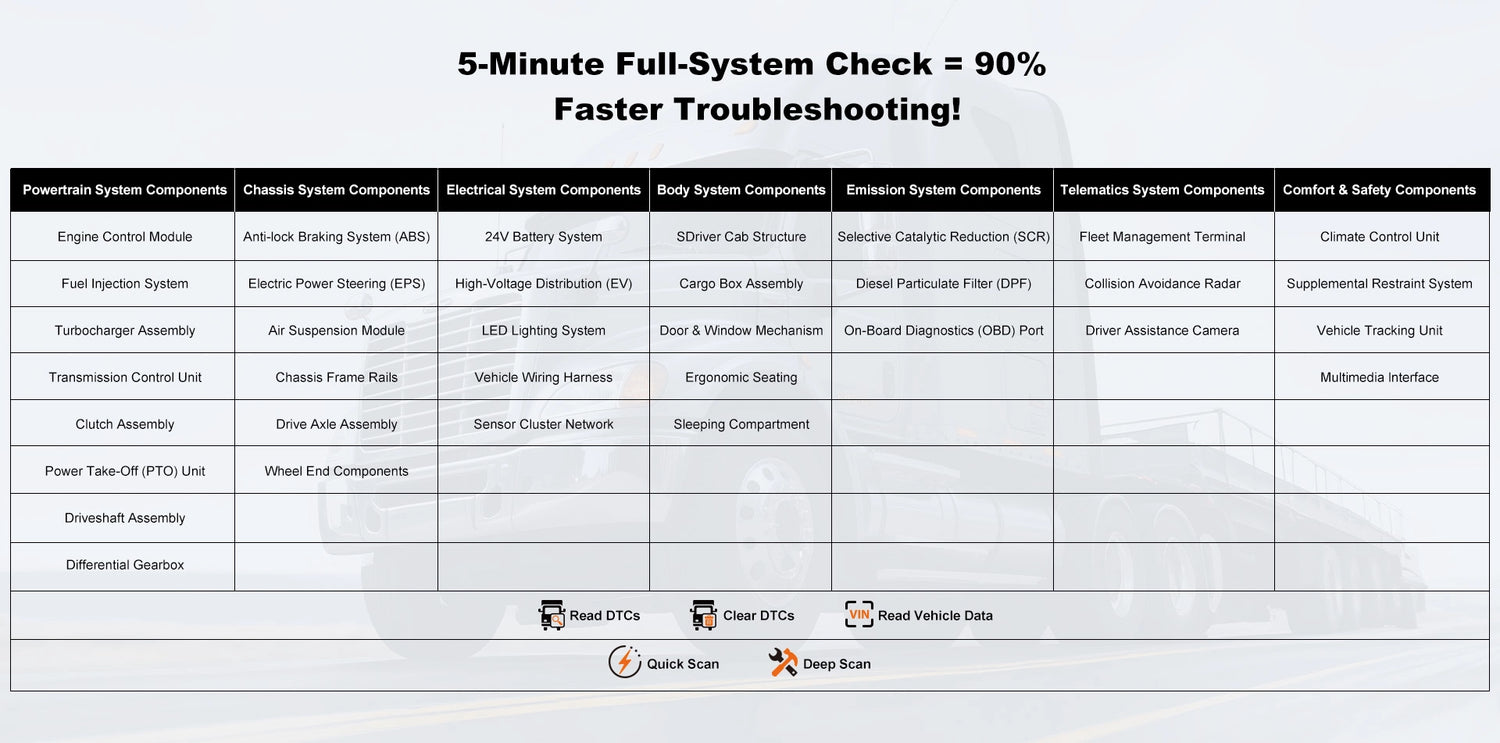 5-Minute Full-System Check = 90%
Faster Troubleshooting!

| Powertrain System Components | Chassis System Components | Electrical System Components | Body System Components | Emission System Components | Telematics System Components | Comfort & Safety Components |
|---|---|---|---|---|---|---|
| Engine Control Module | Anti-lock Braking System (ABS) | 24V Battery System | SDriver Cab Structure | Selective Catalytic Reduction (SCR) | Fleet Management Terminal | Climate Control Unit |
| Fuel Injection System | Electric Power Steering (EPS) | High-Voltage Distribution (EV) | Cargo Box Assembly | Diesel Particulate Filter (DPF) | Collision Avoidance Radar | Supplemental Restraint System |
| Turbocharger Assembly | Air Suspension Module | LED Lighting System | Door & Window Mechanism | On-Board Diagnostics (OBD) Port | Driver Assistance Camera | Vehicle Tracking Unit |
| Transmission Control Unit | Chassis Frame Rails | Vehicle Wiring Harness | Ergonomic Seating | | | Multimedia Interface |
| Clutch Assembly | Drive Axle Assembly | Sensor Cluster Network | Sleeping Compartment | | | |
| Power Take-Off (PTO) Unit | Wheel End Components | | | | | |
| Driveshaft Assembly | | | | | | |
| Differential Gearbox | | | | | | |

Read DTCs Clear DTCs VIN Read Vehicle Data

Quick Scan Deep Scan