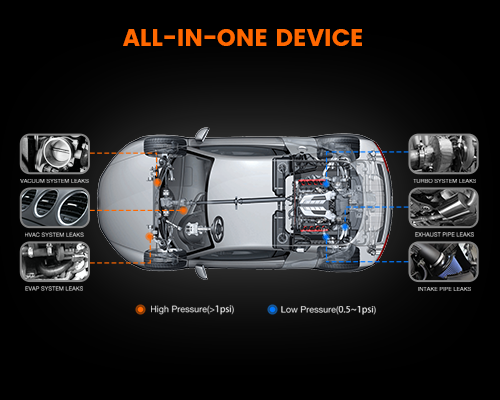 ALL-IN-ONE DEVICE

VACUUM SYSTEM LEAKS

HVAC SYSTEM LEAKS

EVAP SYSTEM LEAKS

TURBO SYSTEM LEAKS

EXHAUST PIPE LEAKS

INTAKE PIPE LEAKS

High Pressure(>1psi)

Low Pressure(0.5~1psi)