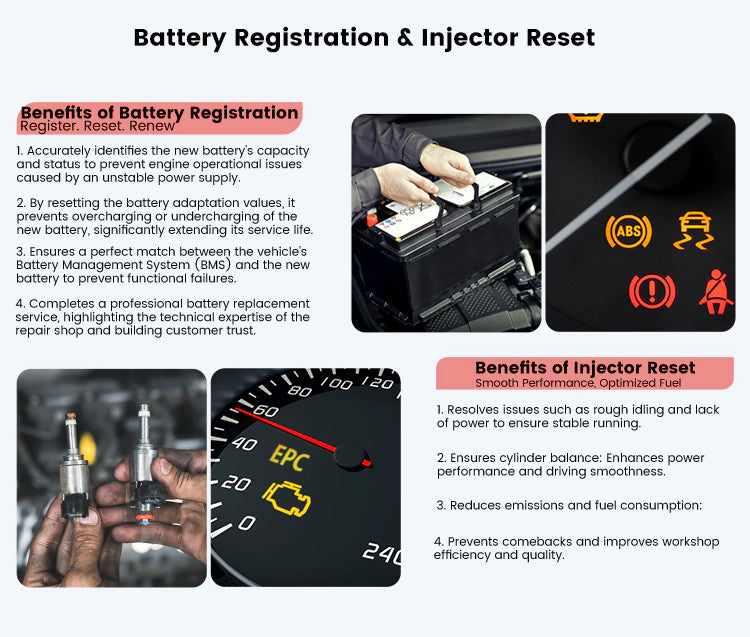 Battery Registration & Injector Reset

Benefits of Battery Registration
Register. Reset. Renew

1. Accurately identifies the new battery's capacity and status to prevent engine operational issues caused by an unstable power supply.

2. By resetting the battery adaptation values, it prevents overcharging or undercharging of the new battery, significantly extending its service life.

3. Ensures a perfect match between the vehicle's Battery Management System (BMS) and the new battery to prevent functional failures.

4. Completes a professional battery replacement service, highlighting the technical expertise of the repair shop and building customer trust.

ABS

Benefits of Injector Reset
Smooth Performance, Optimized Fuel

1. Resolves issues such as rough idling and lack of power to ensure stable running.

2. Ensures cylinder balance: Enhances power performance and driving smoothness.

3. Reduces emissions and fuel consumption:

4. Prevents comebacks and improves workshop efficiency and quality.

0
20
40
60
80
100
120
240
EPC