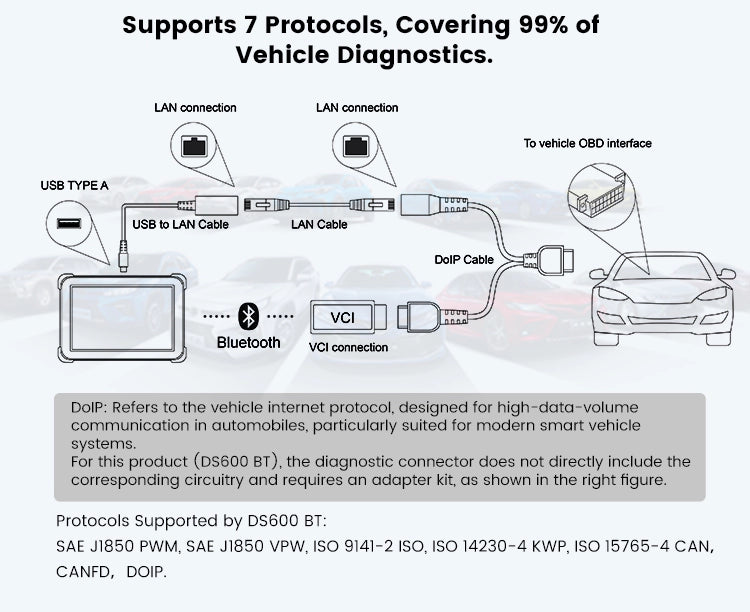 Supports 7 Protocols, Covering 99% of Vehicle Diagnostics.

LAN connection

LAN connection

To vehicle OBD interface

USB TYPE A

USB to LAN Cable

LAN Cable

DoIP Cable

Bluetooth

VCI

VCI connection

DoIP: Refers to the vehicle internet protocol, designed for high-data-volume communication in automobiles, particularly suited for modern smart vehicle systems.
For this product (DS600 BT), the diagnostic connector does not directly include the corresponding circuitry and requires an adapter kit, as shown in the right figure.

Protocols Supported by DS600 BT:
SAE J1850 PWM, SAE J1850 VPW, ISO 9141-2 ISO, ISO 14230-4 KWP, ISO 15765-4 CAN, CANFD, DOIP.