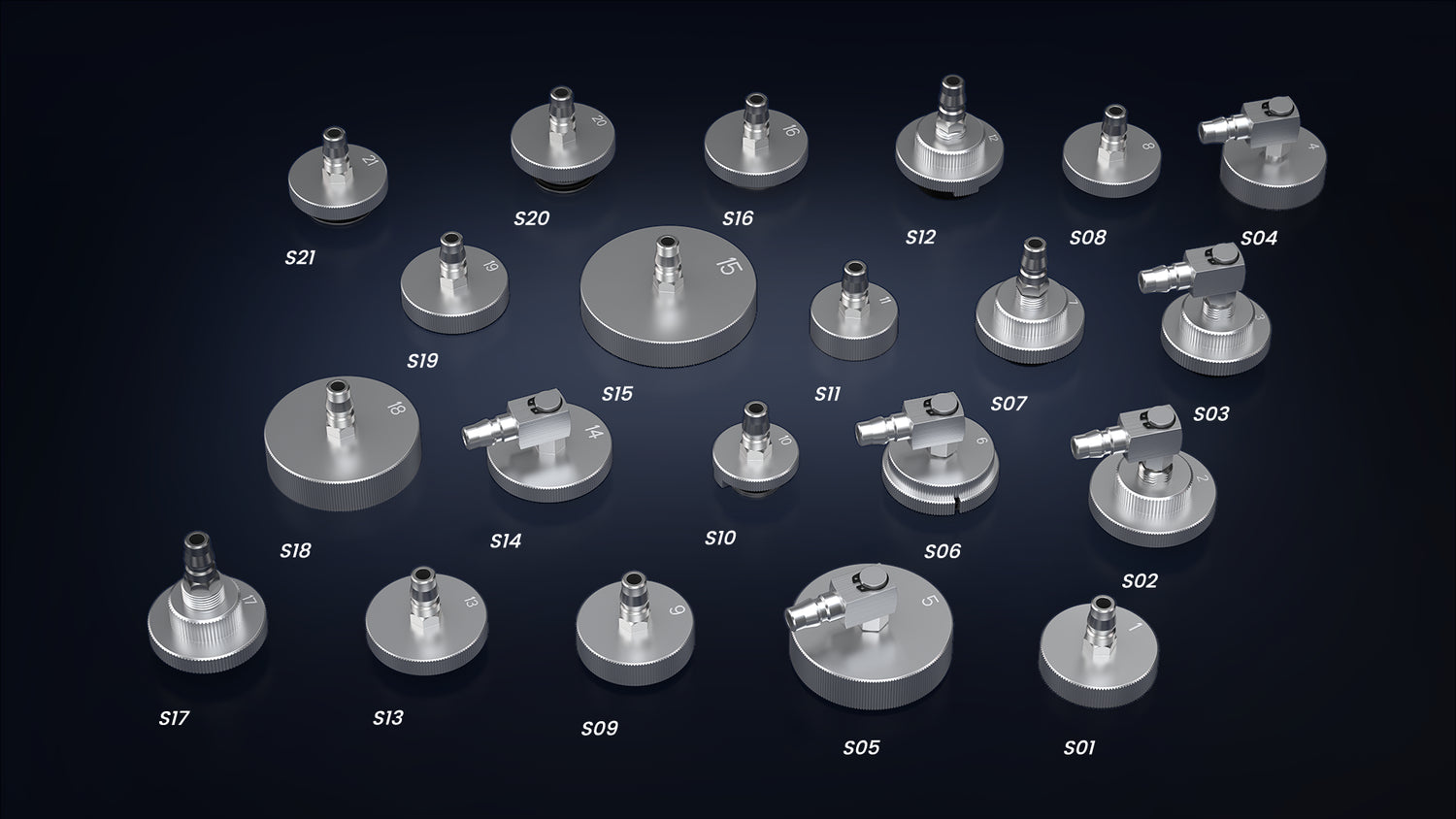 21
S21
20
S20
16
S16
12
S12
8
S08
4
S04
19
S19
15
S15
11
S11
7
S07
3
S03
18
S18
14
S14
10
S10
6
S06
2
S02
17
S17
13
S13
9
S09
5
S05
1
S01